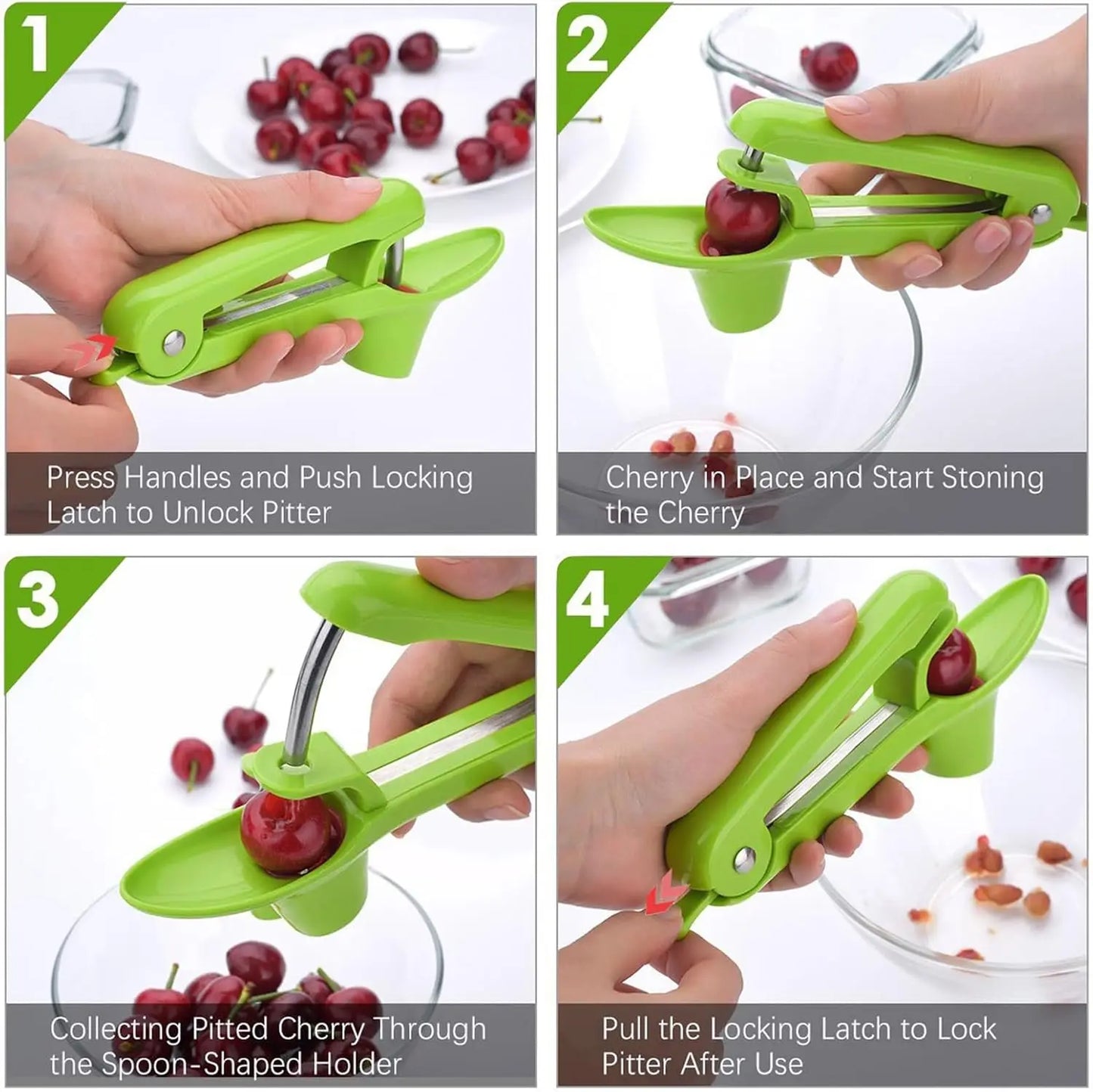 1

Press Handles and Push Locking Latch to Unlock Pitter

2

Cherry in Place and Start Stoning the Cherry

3

Collecting Pitted Cherry Through the Spoon-Shaped Holder

4

Pull the Locking Latch to Lock Pitter After Use